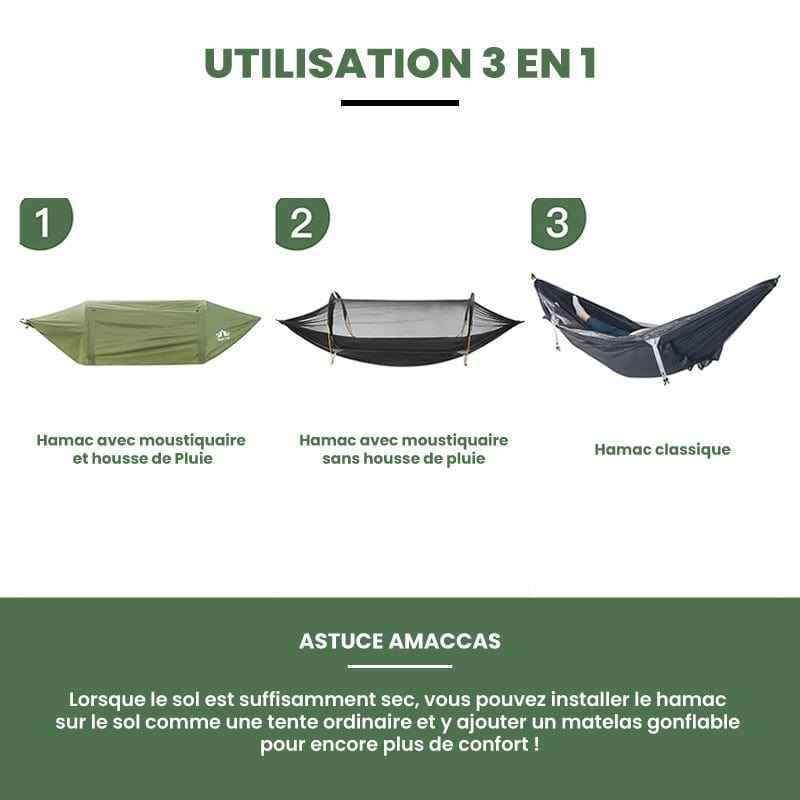 UTILISATION 3 EN 1

1

Hamac avec moustiquaire et housse de Pluie

2

Hamac avec moustiquaire sans housse de pluie

3

Hamac classique

ASTUCE AMACCAS

Lorsque le sol est suffisamment sec, vous pouvez installer le hamac sur le sol comme une tente ordinaire et y ajouter un matelas gonflable pour encore plus de confort !