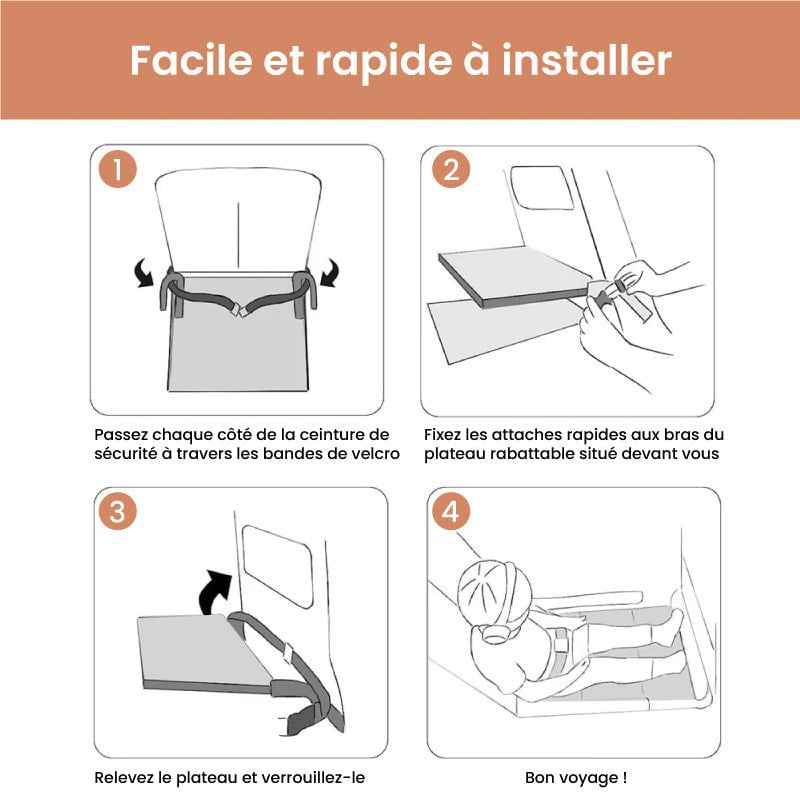 Facile et rapide à installer

1

Passez chaque côté de la ceinture de sécurité à travers les bandes de velcro

2

Fixez les attaches rapides aux bras du plateau rabattable situé devant vous

3

Relevez le plateau et verrouillez-le

4

Bon voyage !