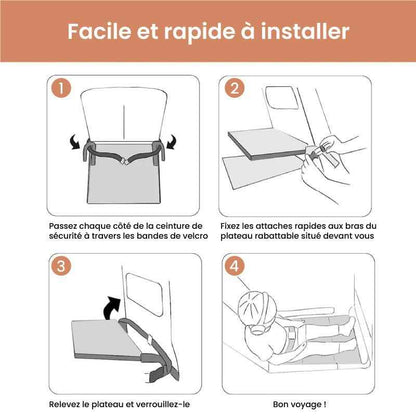 Facile et rapide à installer

1

Passez chaque côté de la ceinture de sécurité à travers les bandes de velcro

2

Fixez les attaches rapides aux bras du plateau rabattable situé devant vous

3

Relevez le plateau et verrouillez-le

4

Bon voyage !