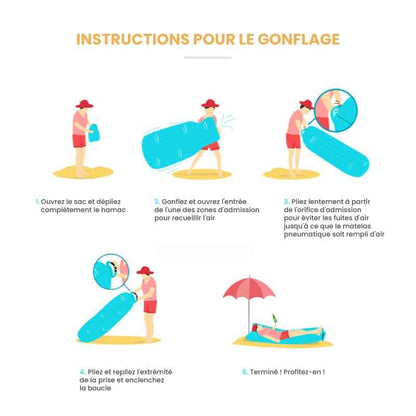 INSTRUCTIONS POUR LE GONFLAGE

1. Ouvrez le sac et dépliez complètement le hamac

2. Gonflez et ouvrez l'entrée de l'une des zones d'admission pour recueillir l'air

3. Pliez lentement à partir de l'orifice d'admission pour éviter les fuites d'air jusqu'à ce que le matelas pneumatique soit rempli d'air

4. Pliez et repliez l'extrémité de la prise et enclenchez la boucle

5. Terminé ! Profitez-en !