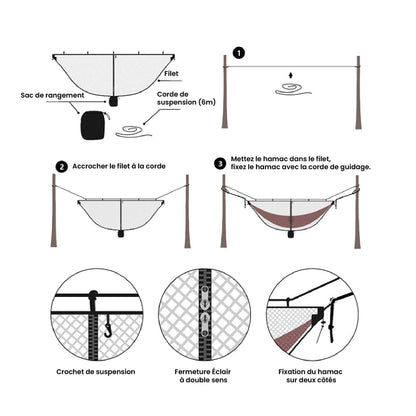 Filet

Sac de rangement

Corde de suspension (6m)

1

2 Accrocher le filet à la corde

3 Mettez le hamac dans le filet, fixez le hamac avec la corde de guidage.

Crochet de suspension

Fermeture Éclair à double sens

Fixation du hamac sur deux côtés