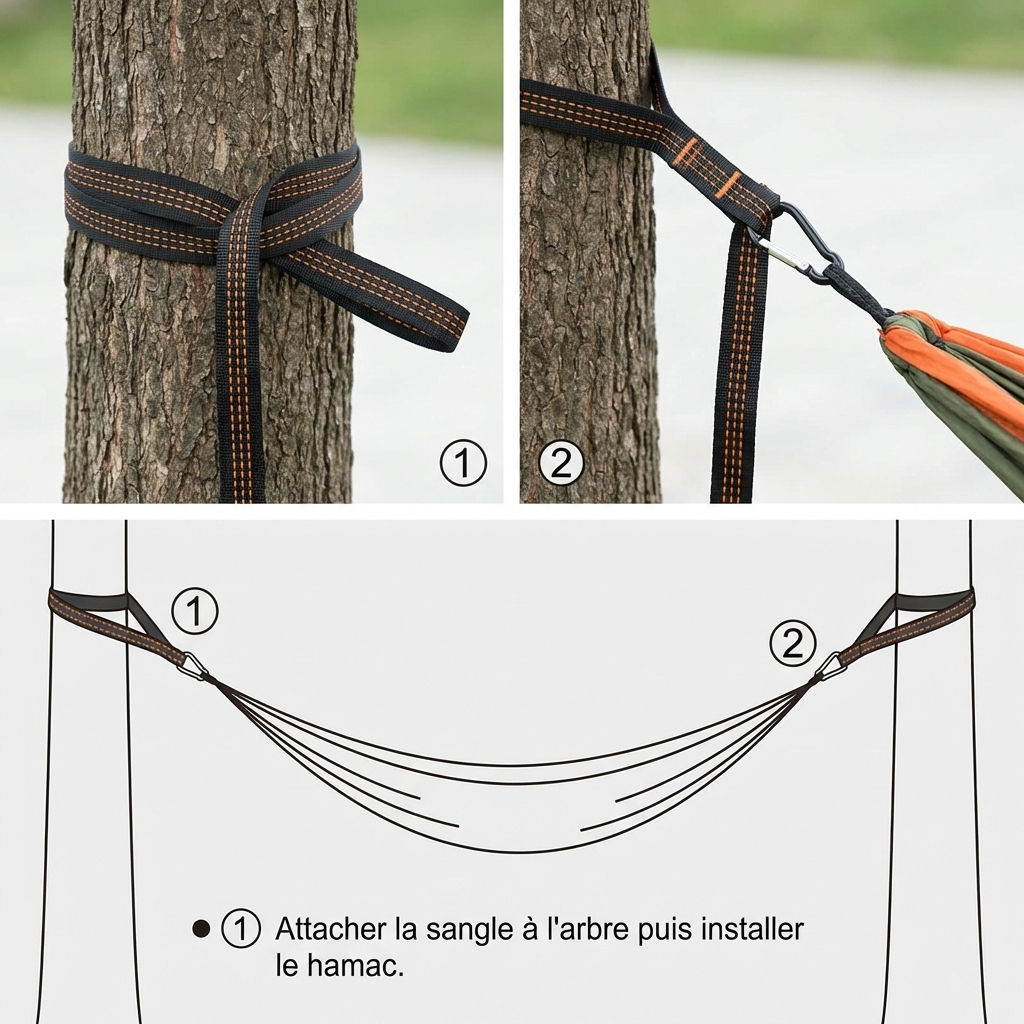 ①

②

①

②

● ① Attacher la sangle à l'arbre puis installer le hamac.