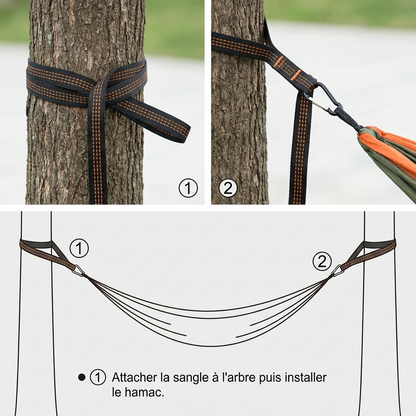 ①

②

①

②

● ① Attacher la sangle à l'arbre puis installer le hamac.